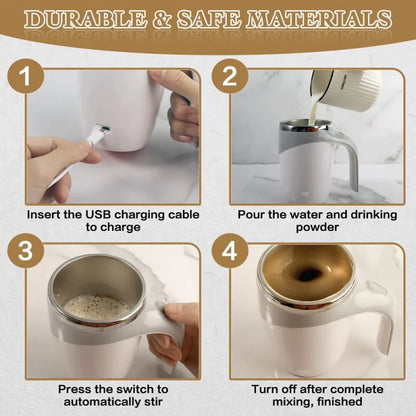 DURABLE & SAFE MATERIALS

1

Insert the USB charging cable to charge

2

Pour the water and drinking powder

3

Press the switch to automatically stir

4

Turn off after complete mixing, finished