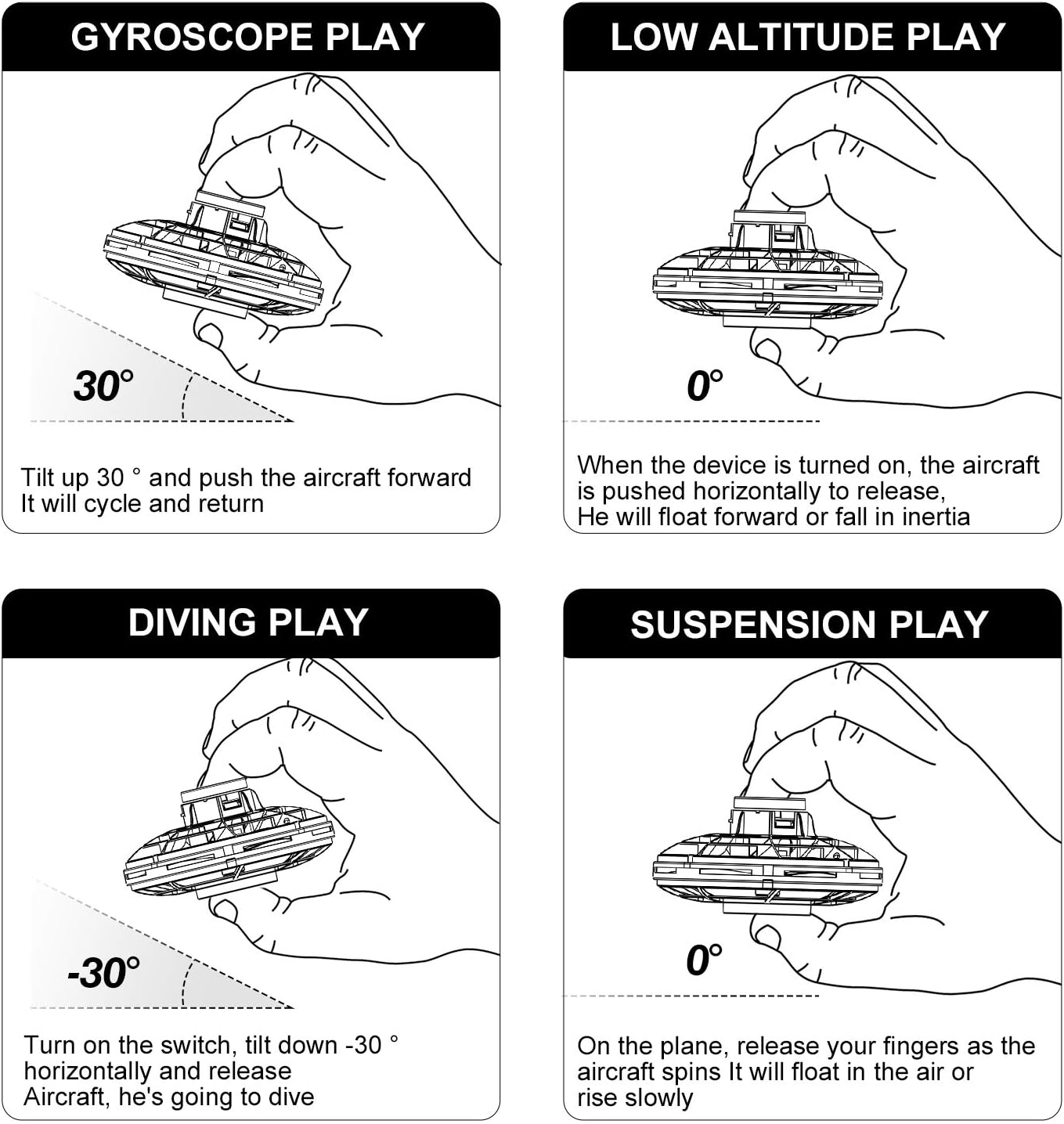 GYROSCOPE PLAY

30°

Tilt up 30 ° and push the aircraft forward
It will cycle and return

LOW ALTITUDE PLAY

0°

When the device is turned on, the aircraft is pushed horizontally to release,
He will float forward or fall in inertia

DIVING PLAY

-30°

Turn on the switch, tilt down -30 ° horizontally and release
Aircraft, he's going to dive

SUSPENSION PLAY

0°

On the plane, release your fingers as the aircraft spins It will float in the air or rise slowly